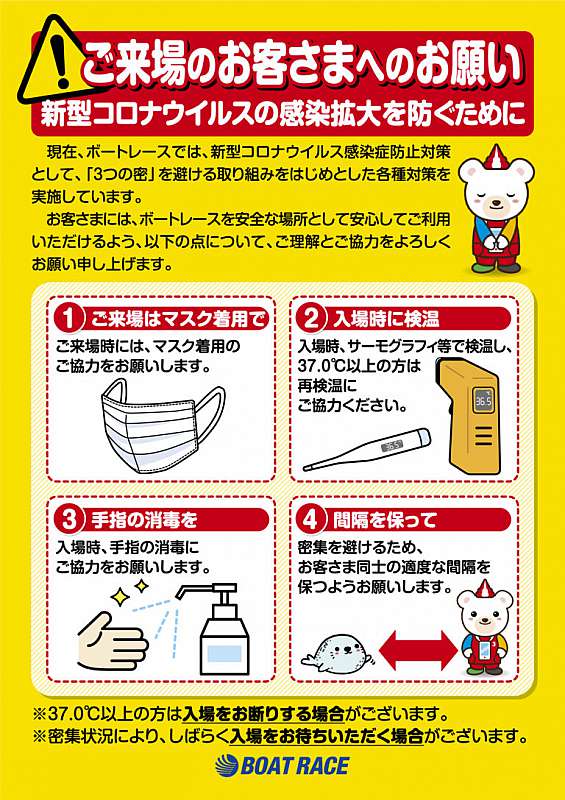 ご来場のお客さまへのお願い
新型コロナウイルスの感染拡大を防ぐために

現在、ボートレースでは、新型コロナウイルス感染症防止対策として、「3つの密」を避ける取り組みをはじめとした各種対策を実施しています。

お客さまには、ボートレースを安全な場所として安心してご利用いただけるよう、以下の点について、ご理解とご協力をよろしくお願い申し上げます。

1 ご来場はマスク着用で
ご来場時には、マスク着用のご協力をお願いします。

2 入場時に検温
入場時、サーモグラフィ等で検温し、37.0℃以上の方は再検温にご協力ください。

36.5

36.5

3 手指の消毒を
入場時、手指の消毒にご協力をお願いします。

4 間隔を保って
密集を避けるため、お客さま同士の適度な間隔を保つようお願いします。

※37.0℃以上の方は入場をお断りする場合がございます。
※密集状況により、しばらく入場をお待ちいただく場合がございます。

BOAT RACE